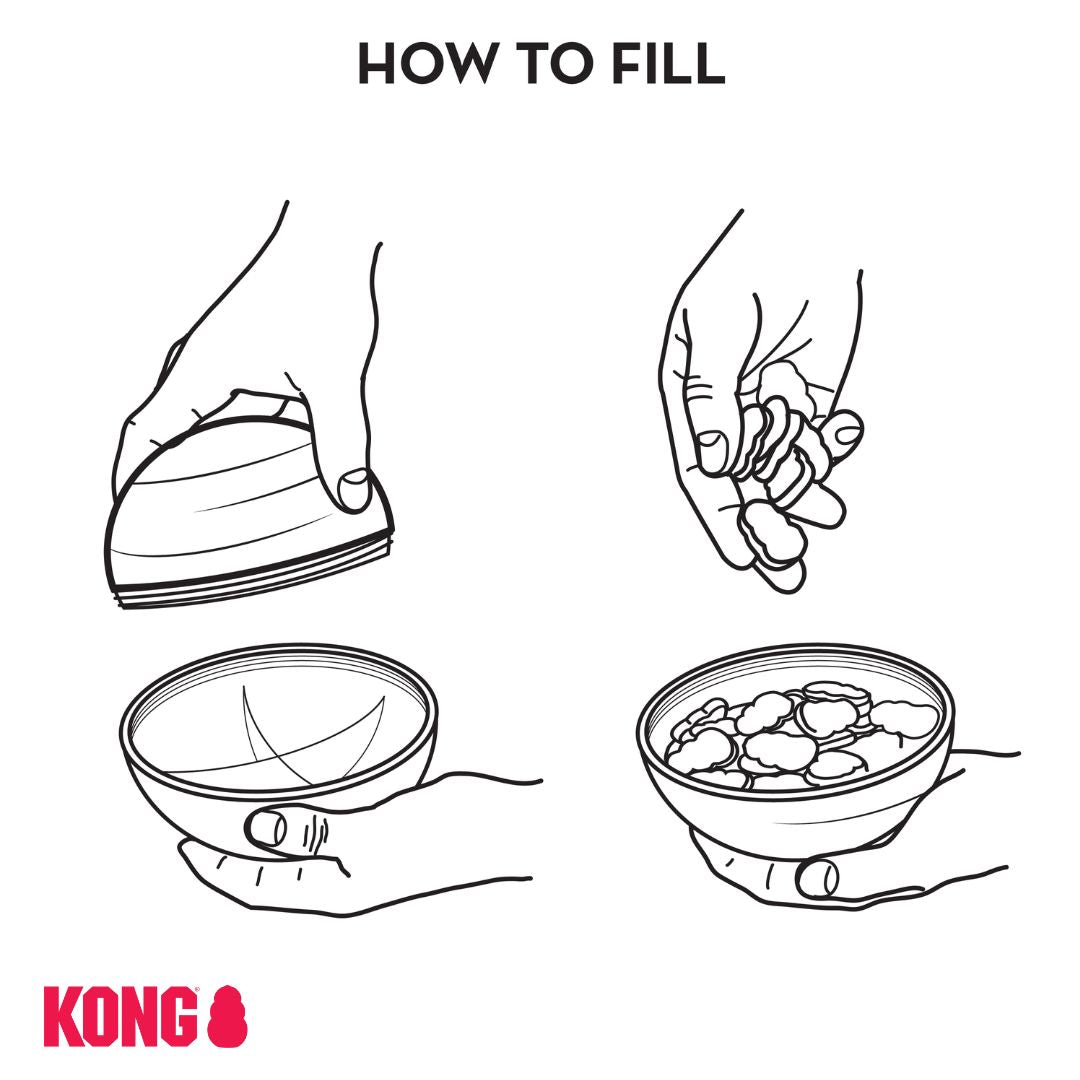 HOW TO FILL

KONG®